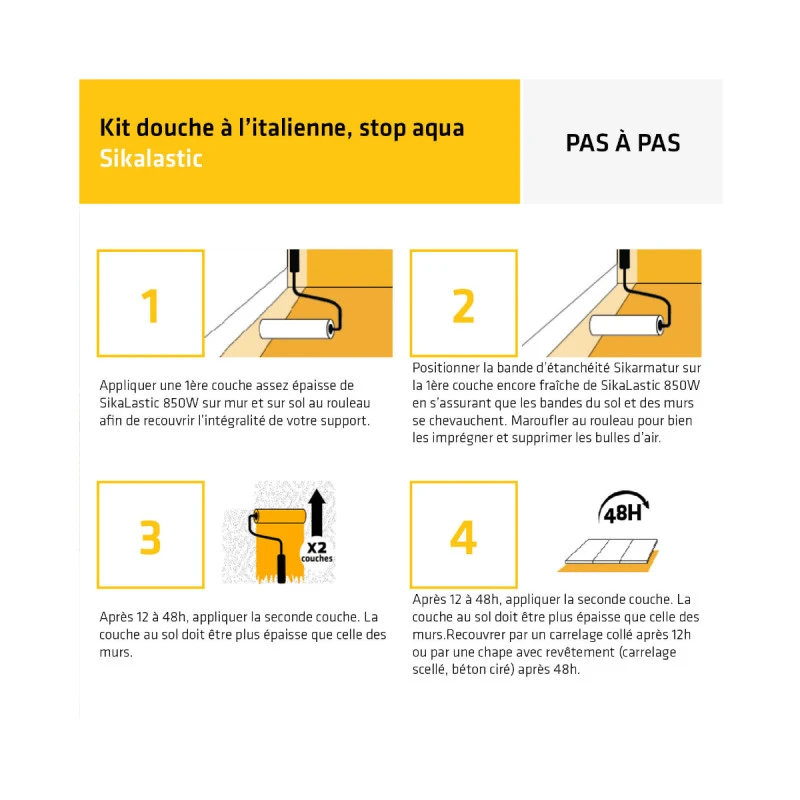 Kit douche à l'italienne, stop aqua
Sikalastic

PAS À PAS

1

Appliquer une 1ère couche assez épaisse de SikaLastic 850W sur mur et sur sol au rouleau afin de recouvrir l'intégralité de votre support.

2

Positionner la bande d'étanchéité Sikarmatur sur la 1ère couche encore fraîche de SikaLastic 850W en s'assurant que les bandes du sol et des murs se chevauchent. Maroufler au rouleau pour bien les imprégner et supprimer les bulles d'air.

3

X2 couches

Après 12 à 48h, appliquer la seconde couche. La couche au sol doit être plus épaisse que celle des murs.

4

48H

Après 12 à 48h, appliquer la seconde couche. La couche au sol doit être plus épaisse que celle des murs.Recouvrer par un carrelage collé après 12h ou par une chape avec revêtement (carrelage scellé, béton ciré) après 48h.